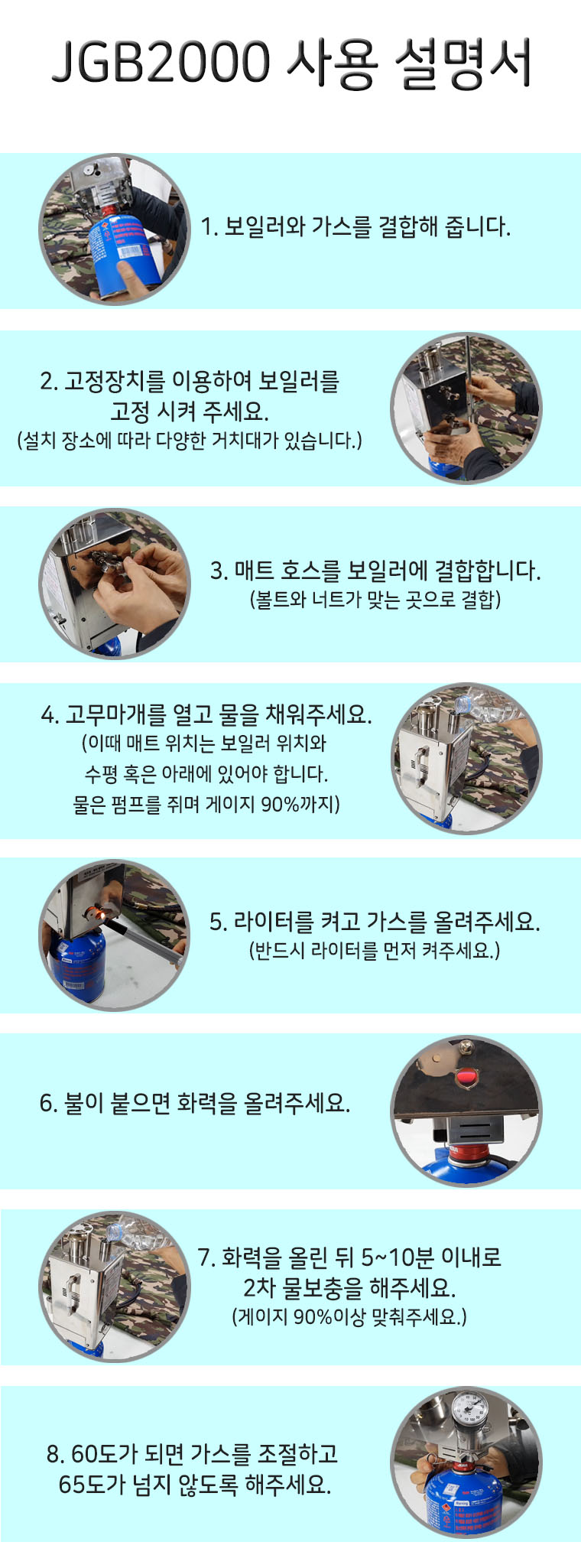 JGB2000 사용 설명서

1. 보일러와 가스를 결합해 줍니다.

2. 고정장치를 이용하여 보일러를 고정 시켜 주세요.
(설치 장소에 따라 다양한 거치대가 있습니다.)

3. 매트 호스를 보일러에 결합합니다.
(볼트와 너트가 맞는 곳으로 결합)

4. 고무마개를 열고 물을 채워주세요.
(이때 매트 위치는 보일러 위치와 수평 혹은 아래에 있어야 합니다. 물은 펌프를 쥐며 게이지 90%까지)

5. 라이터를 켜고 가스를 올려주세요.
(반드시 라이터를 먼저 켜주세요.)

6. 불이 붙으면 화력을 올려주세요.

7. 화력을 올린 뒤 5~10분 이내로 2차 물보충을 해주세요.
(게이지 90%이상 맞춰주세요.)

8. 60도가 되면 가스를 조절하고 65도가 넘지 않도록 해주세요.